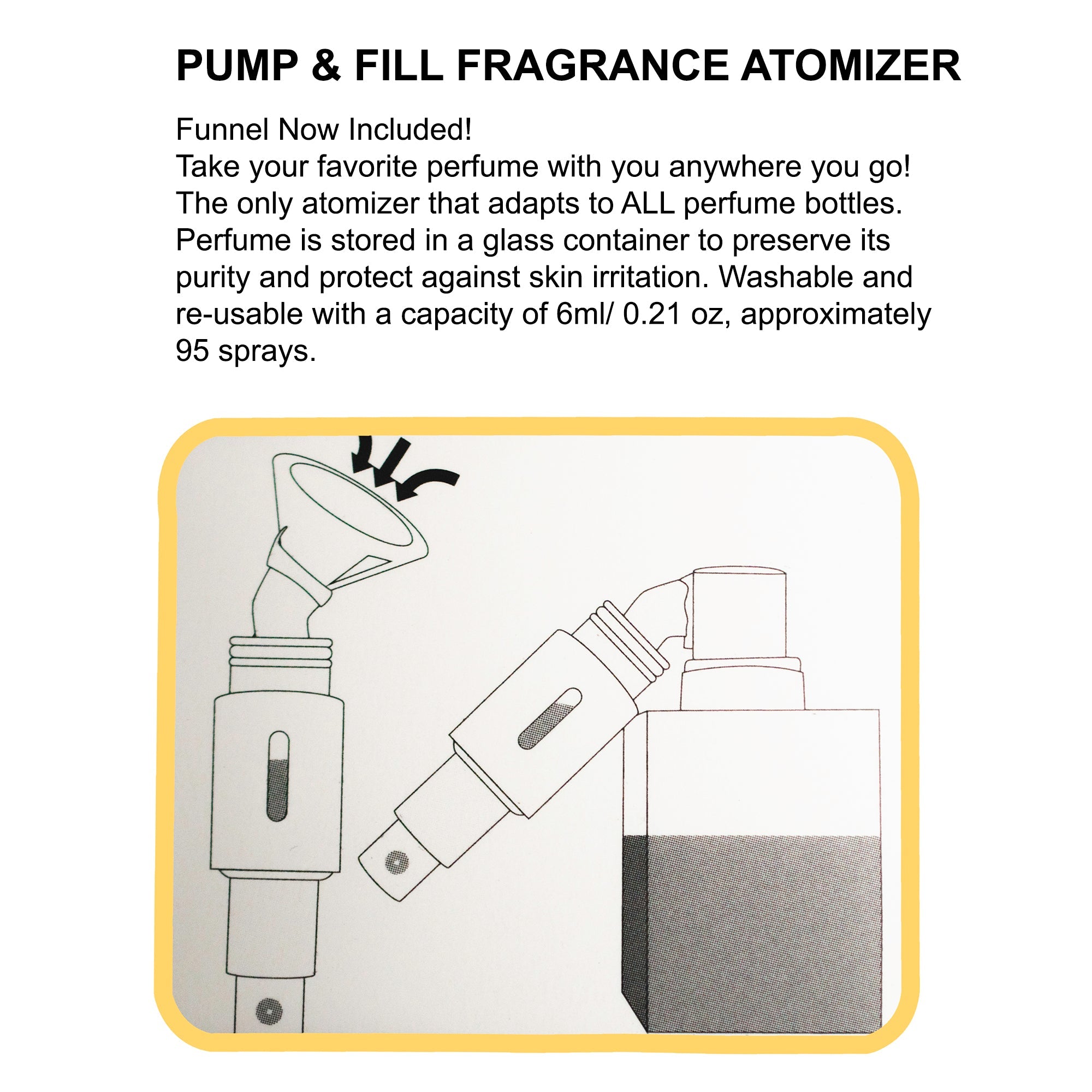 PUMP & FILL FRAGRANCE ATOMIZER

Funnel Now Included!
Take your favorite perfume with you anywhere you go!
The only atomizer that adapts to ALL perfume bottles.
Perfume is stored in a glass container to preserve its purity and protect against skin irritation. Washable and re-usable with a capacity of 6ml/ 0.21 oz, approximately 95 sprays.